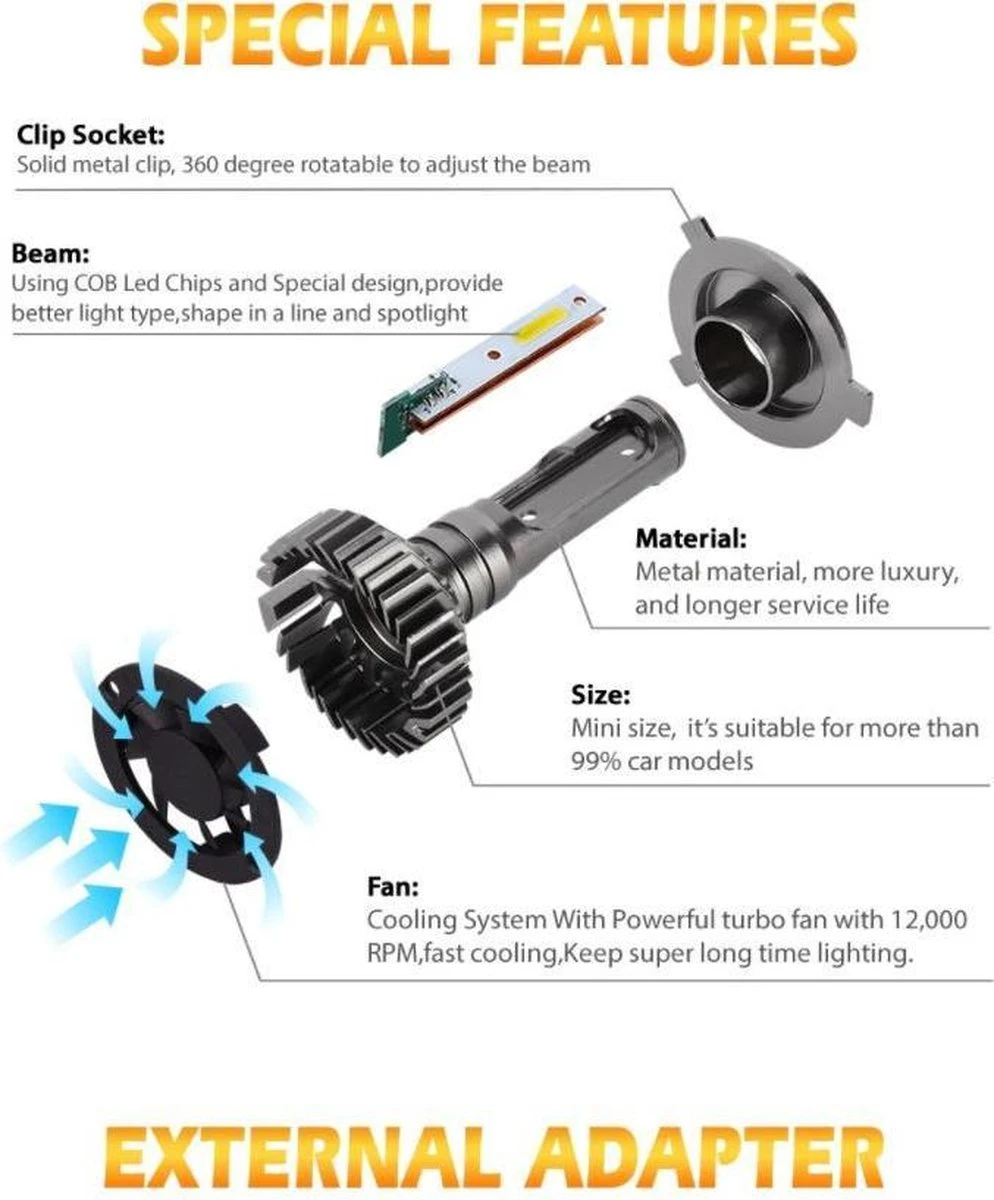 SPECIAL FEATURES

Clip Socket:
Solid metal clip, 360 degree rotatable to adjust the beam

Beam:
Using COB Led Chips and Special design,provide better light type,shape in a line and spotlight

Material:
Metal material, more luxury, and longer service life

Size:
Mini size, it's suitable for more than 99% car models

Fan:
Cooling System With Powerful turbo fan with 12,000 RPM,fast cooling,Keep super long time lighting.

EXTERNAL ADAPTER