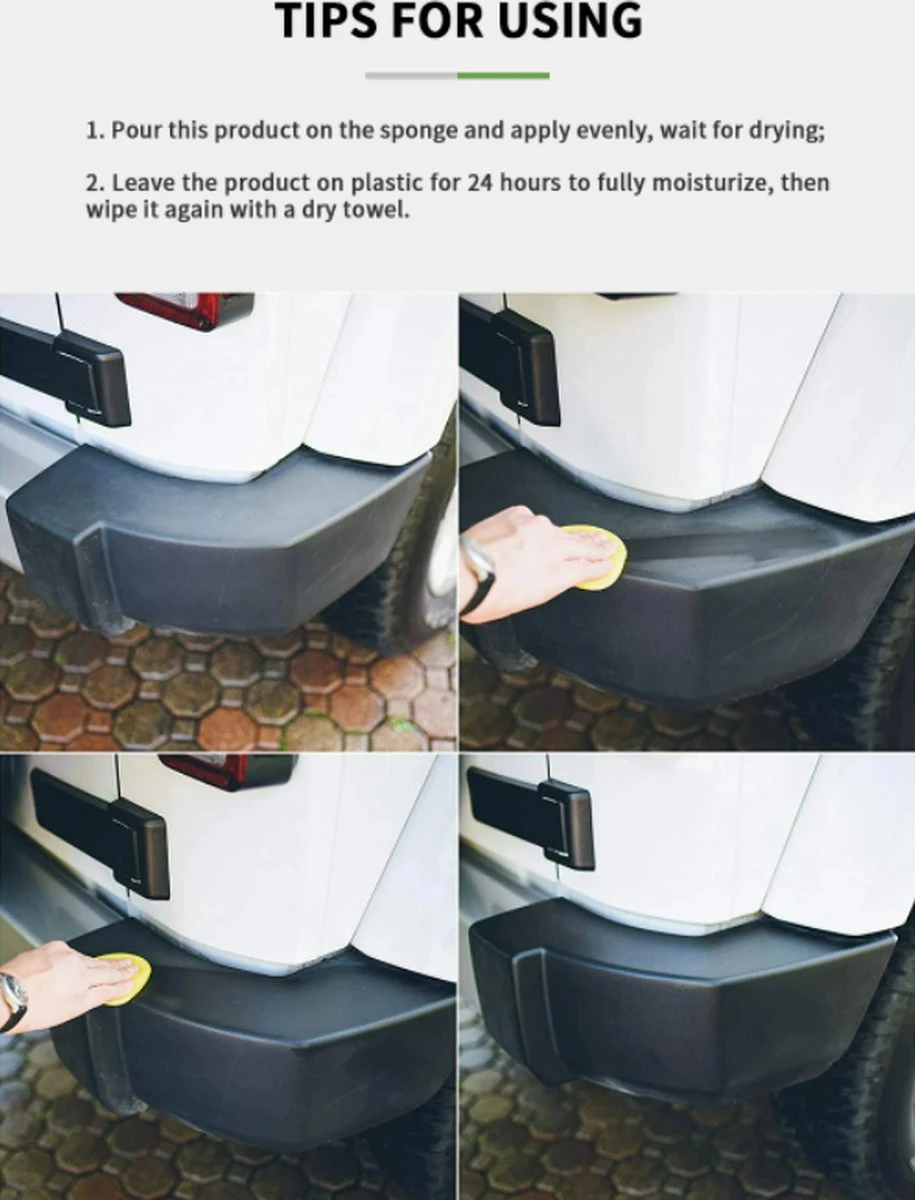 TIPS FOR USING

1. Pour this product on the sponge and apply evenly, wait for drying;

2. Leave the product on plastic for 24 hours to fully moisturize, then wipe it again with a dry towel.