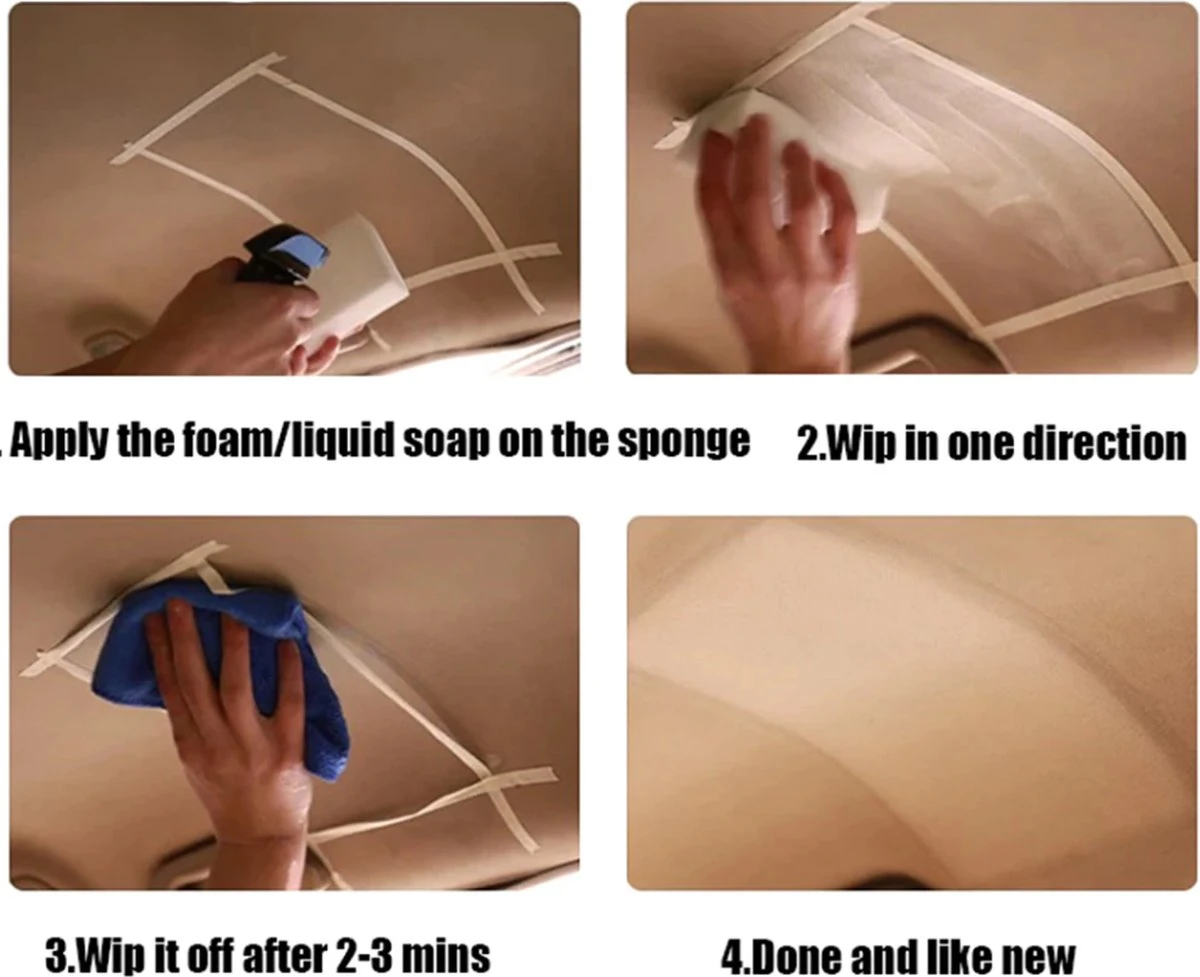 . Apply the foam/liquid soap on the sponge

2.Wip in one direction

3.Wip it off after 2-3 mins

4.Done and like new