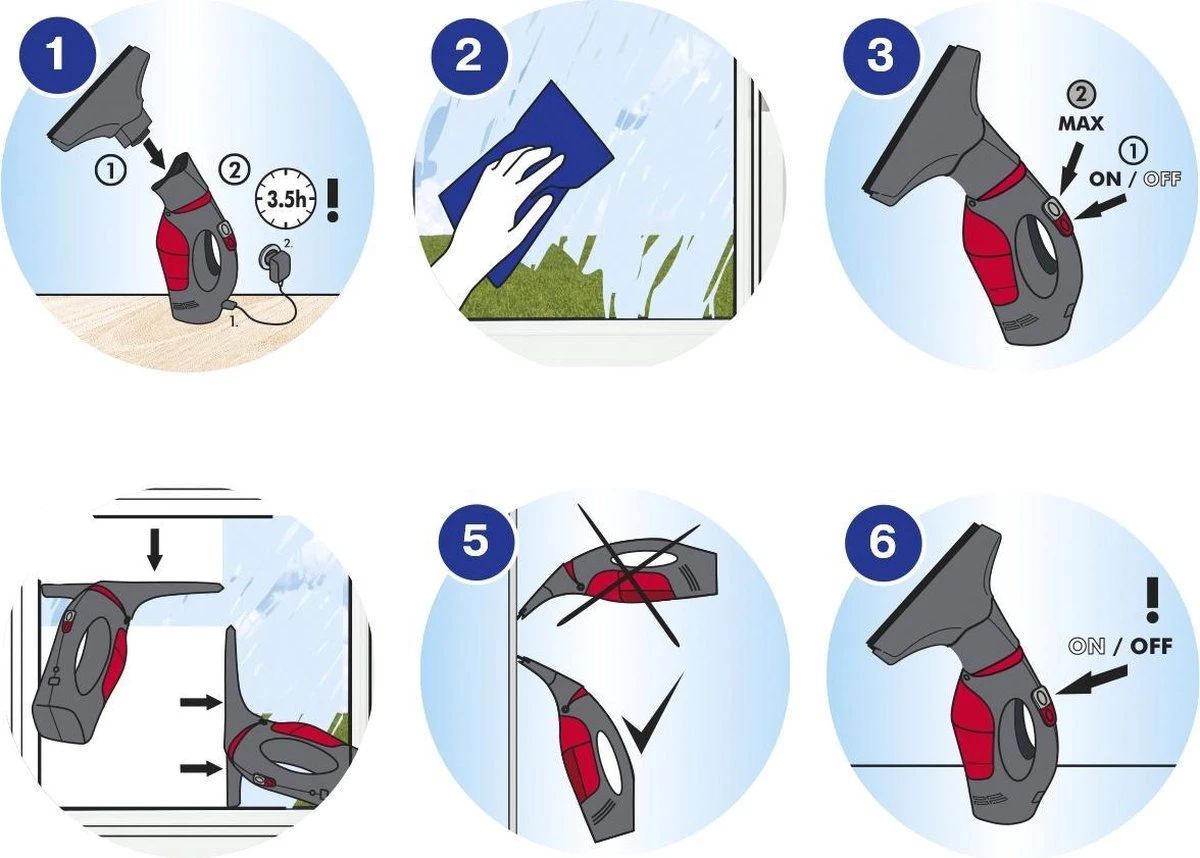 1

①

②

3.5h

!

2.

1.

2

3

②
MAX

①
ON / OFF

5

6

!

ON / OFF