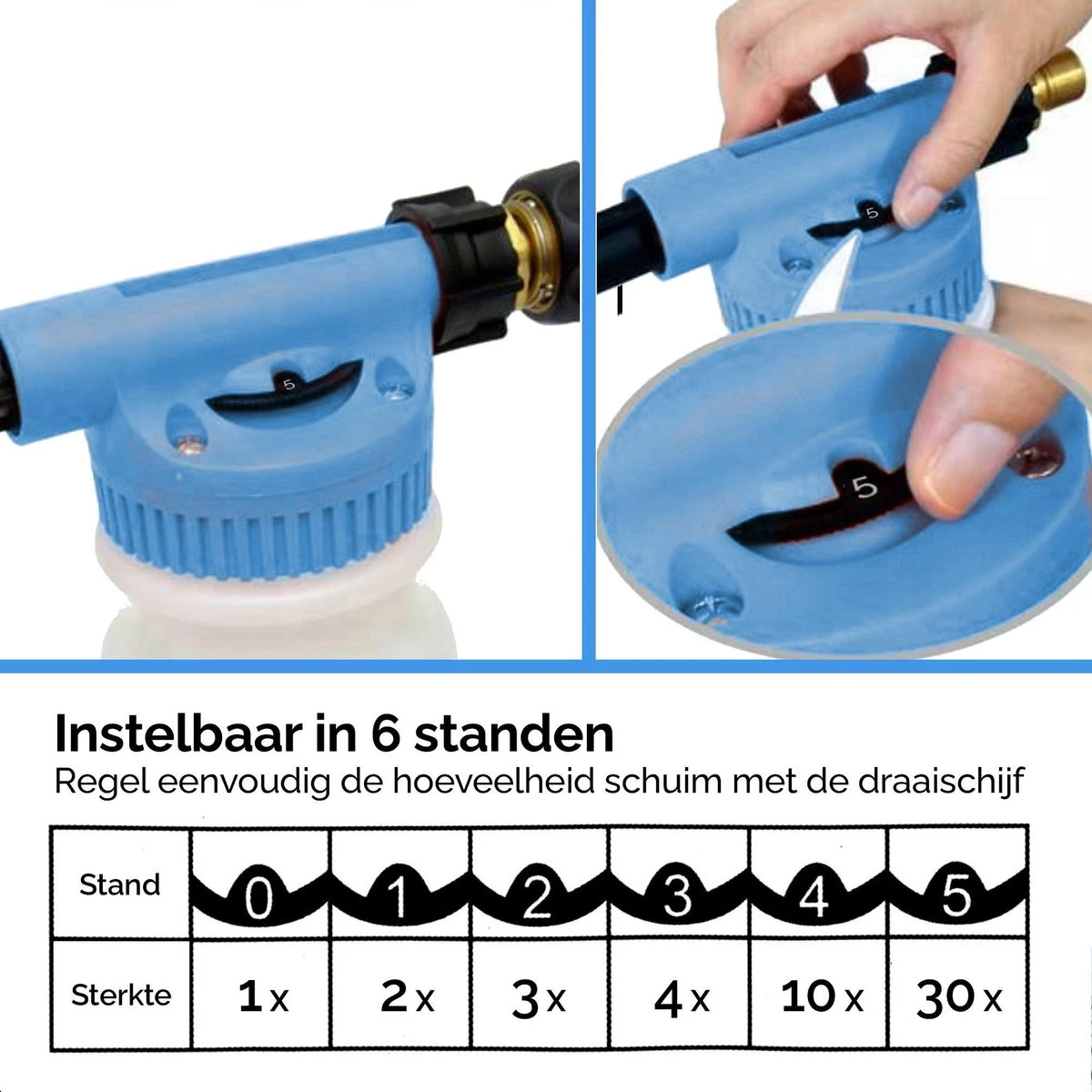 5

5

5

Instelbaar in 6 standen
Regel eenvoudig de hoeveelheid schuim met de draaischijf

| Stand | 0 | 1 | 2 | 3 | 4 | 5 |
|---|---|---|---|---|---|---|
| Sterkte | 1x | 2x | 3x | 4x | 10x | 30x |