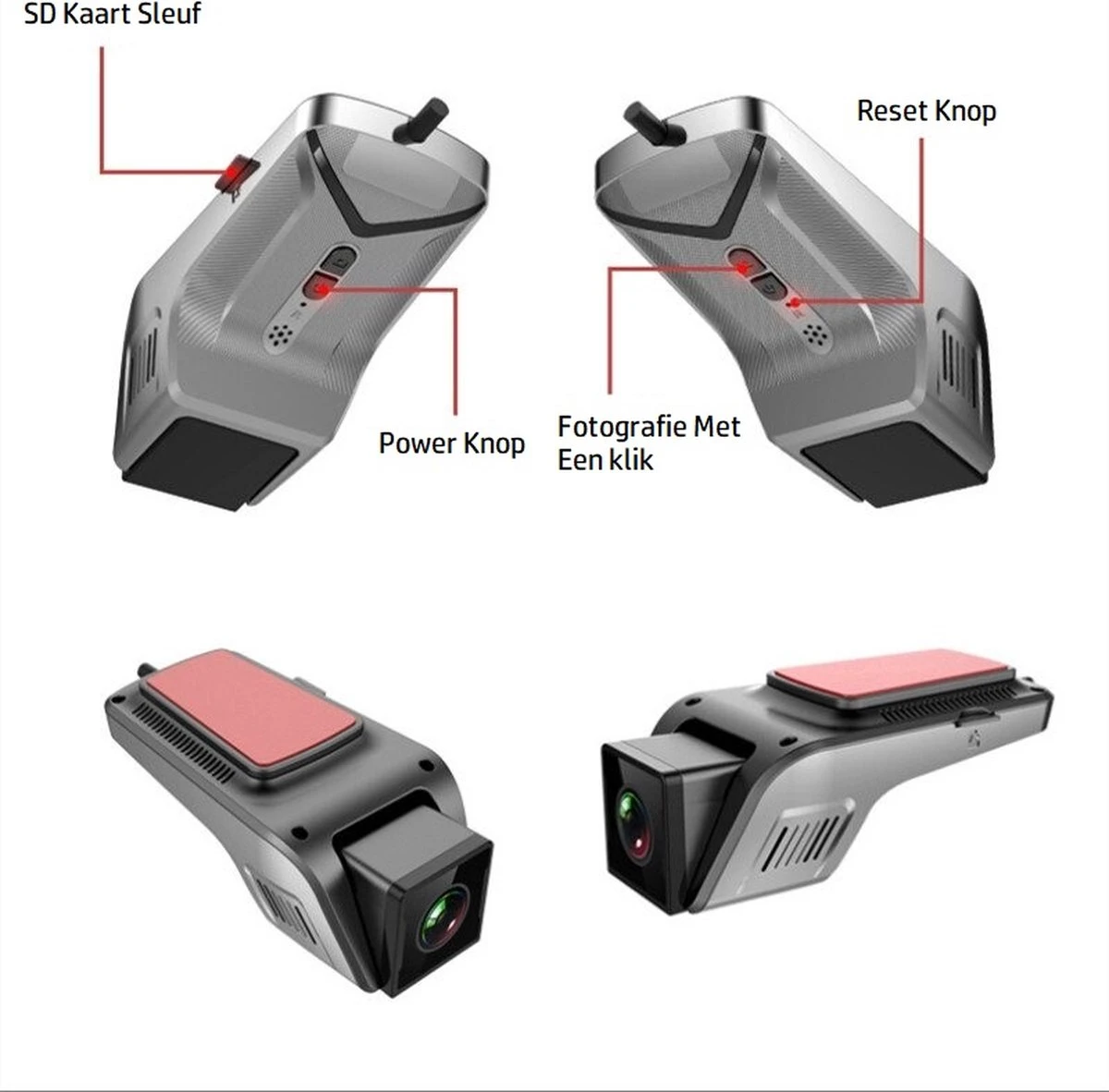 SD Kaart Sleuf

Reset Knop

Power Knop

Fotografie Met Een klik