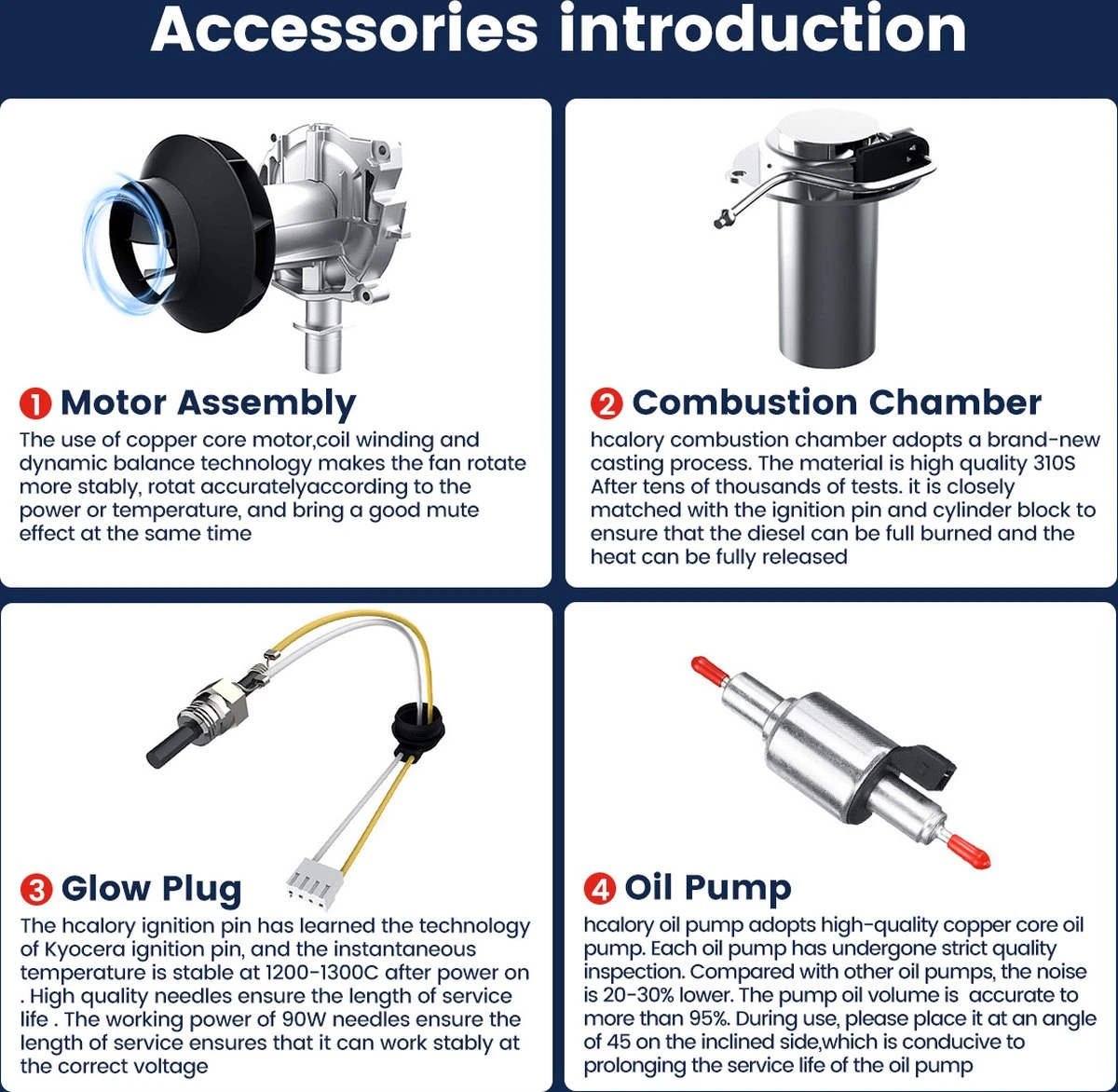 Accessories introduction

1 Motor Assembly
The use of copper core motor,coil winding and dynamic balance technology makes the fan rotate more stably, rotat accuratelyaccording to the power or temperature, and bring a good mute effect at the same time

2 Combustion Chamber
hcalory combustion chamber adopts a brand-new casting process. The material is high quality 310S After tens of thousands of tests. it is closely matched with the ignition pin and cylinder block to ensure that the diesel can be full burned and the heat can be fully released

3 Glow Plug
The hcalory ignition pin has learned the technology of Kyocera ignition pin, and the instantaneous temperature is stable at 1200-1300C after power on . High quality needles ensure the length of service life . The working power of 90W needles ensure the length of service ensures that it can work stably at the correct voltage

4 Oil Pump
hcalory oil pump adopts high-quality copper core oil pump. Each oil pump has undergone strict quality inspection. Compared with other oil pumps, the noise is 20-30% lower. The pump oil volume is accurate to more than 95%. During use, please place it at an angle of 45 on the inclined side,which is conducive to prolonging the service life of the oil pump