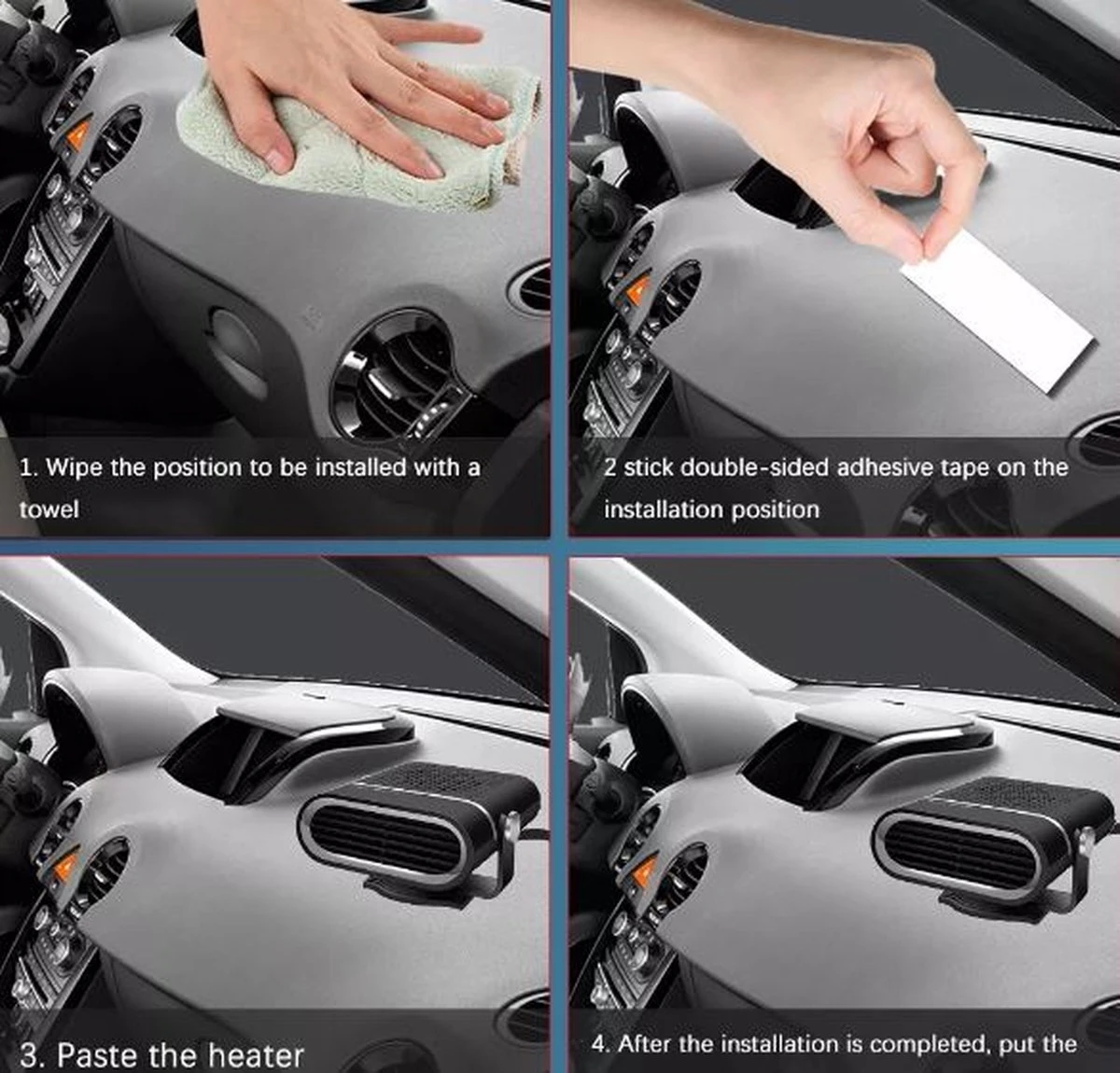 1. Wipe the position to be installed with a towel

2 stick double-sided adhesive tape on the installation position

3. Paste the heater

4. After the installation is completed, put the