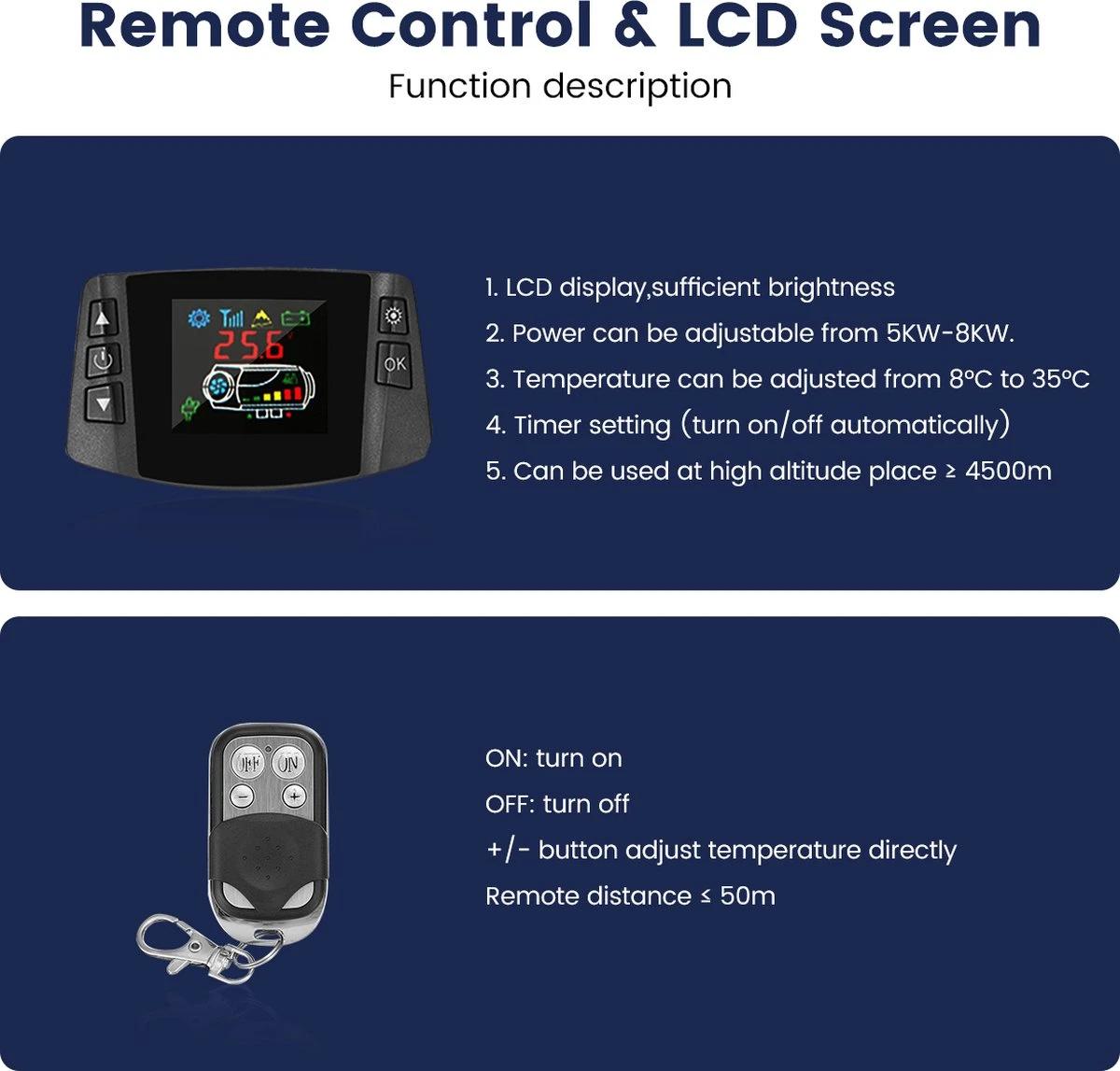 Remote Control & LCD Screen

Function description

25.6

OK

1. LCD display,sufficient brightness
2. Power can be adjustable from 5KW-8KW.
3. Temperature can be adjusted from 8°C to 35°C
4. Timer setting (turn on/off automatically)
5. Can be used at high altitude place ≥ 4500m

OFF ON

ON: turn on
OFF: turn off
+/- button adjust temperature directly
Remote distance ≤ 50m