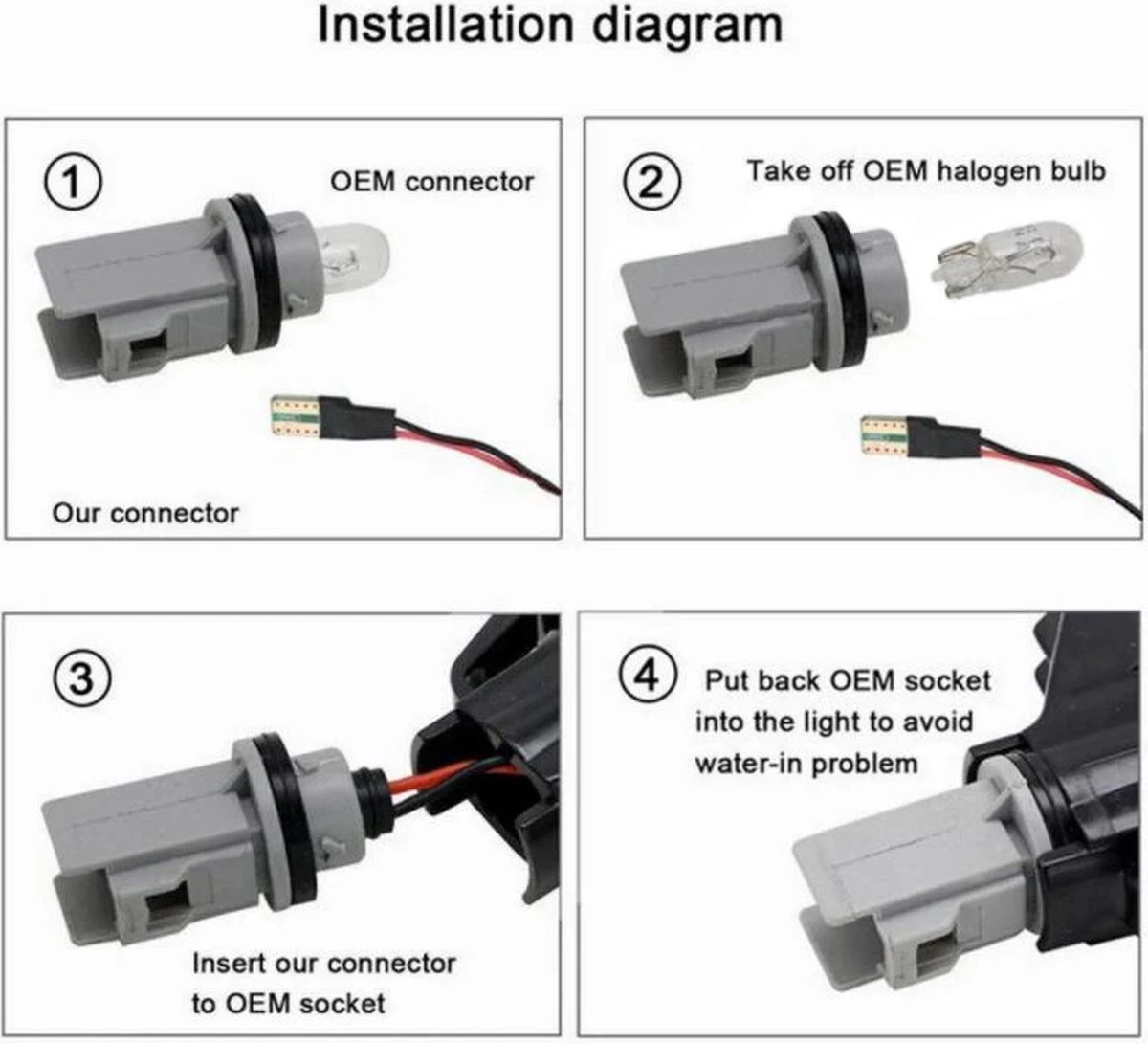 Installation diagram

①

OEM connector

Our connector

②

Take off OEM halogen bulb

③

Insert our connector to OEM socket

④

Put back OEM socket into the light to avoid water-in problem