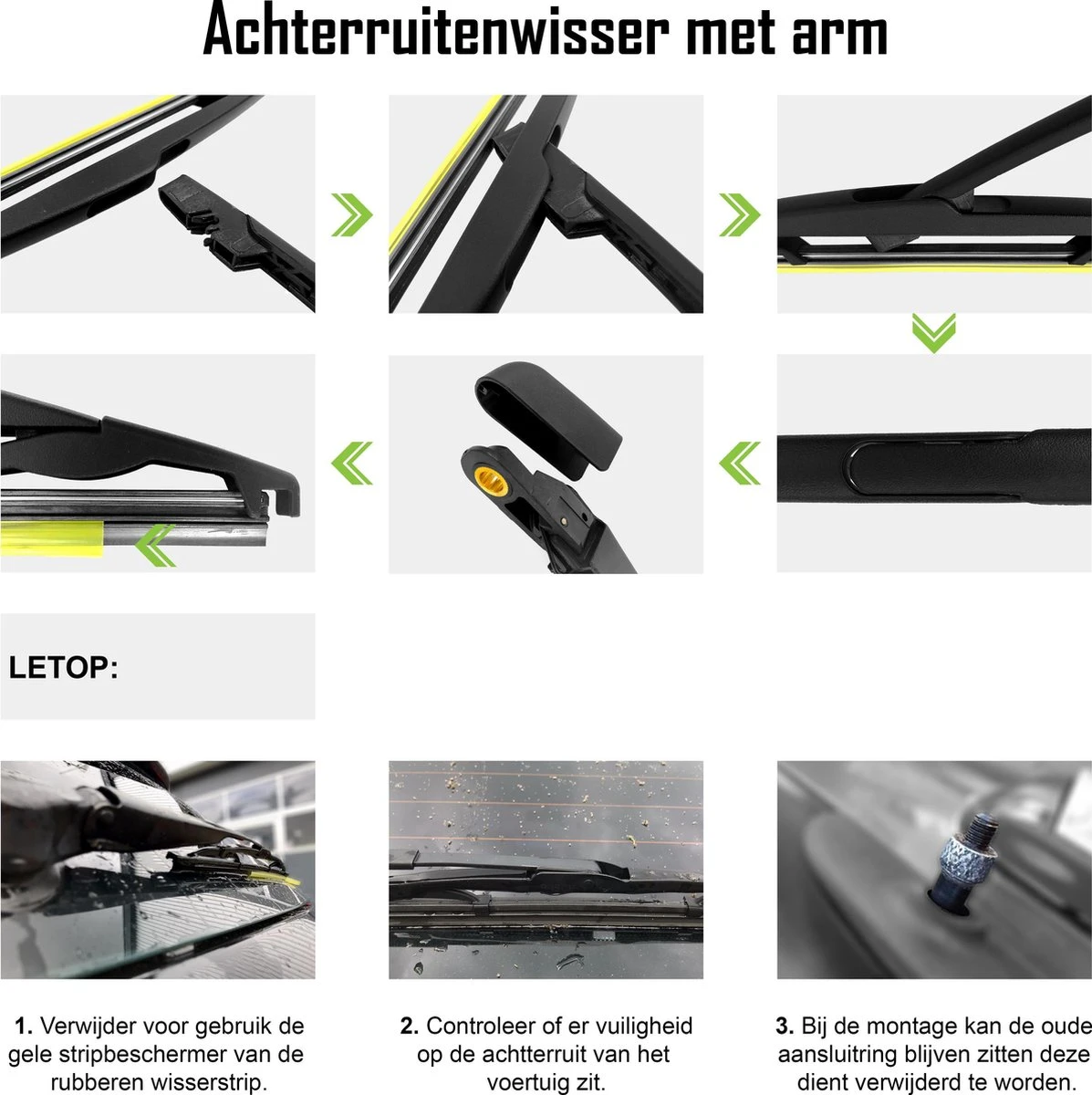 Achterruitenwisser met arm

LETOP:

1. Verwijder voor gebruik de gele stripbeschermer van de rubberen wisserstrip.

2. Controleer of er vuiligheid op de achtterruit van het voertuig zit.

3. Bij de montage kan de oude aansluitring blijven zitten deze dient verwijderd te worden.