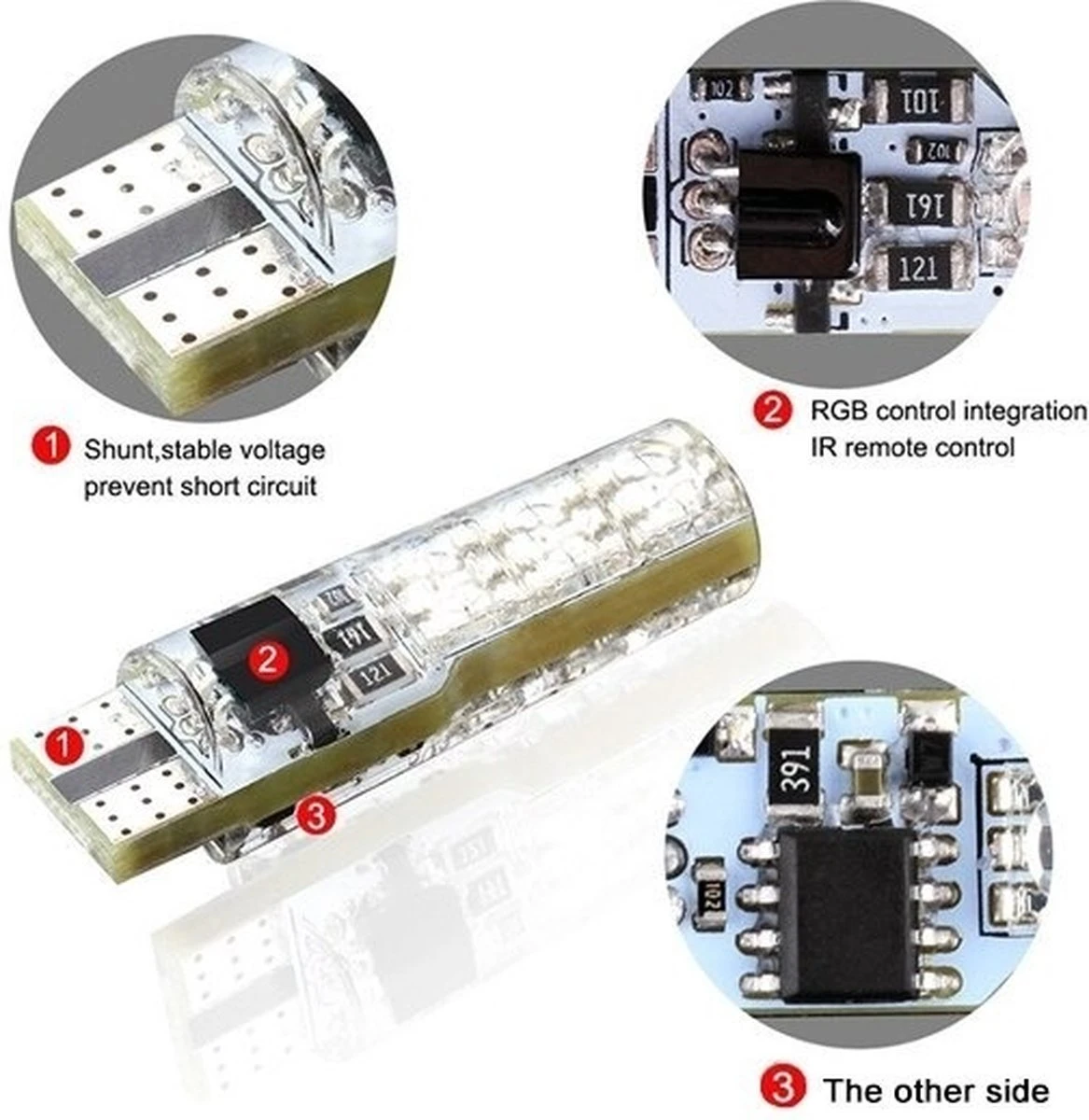 102
101
102
161
121

1 Shunt,stable voltage prevent short circuit

2 RGB control integration IR remote control

161
121
2
1
3

391
102

3 The other side