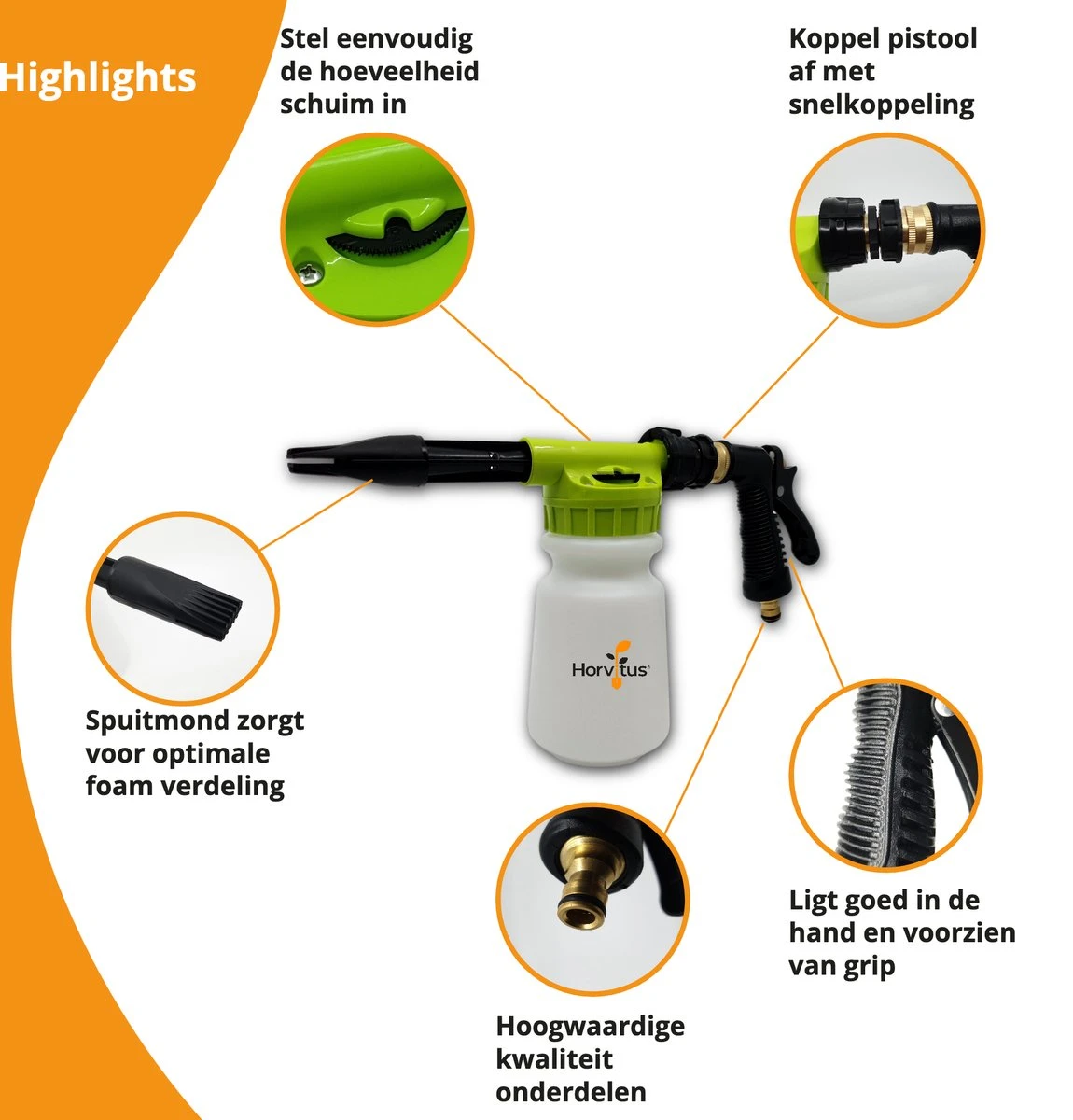 Highlights

Stel eenvoudig de hoeveelheid schuim in

Koppel pistool af met snelkoppeling

Horvitus

Spuitmond zorgt voor optimale foam verdeling

Ligt goed in de hand en voorzien van grip

Hoogwaardige kwaliteit onderdelen