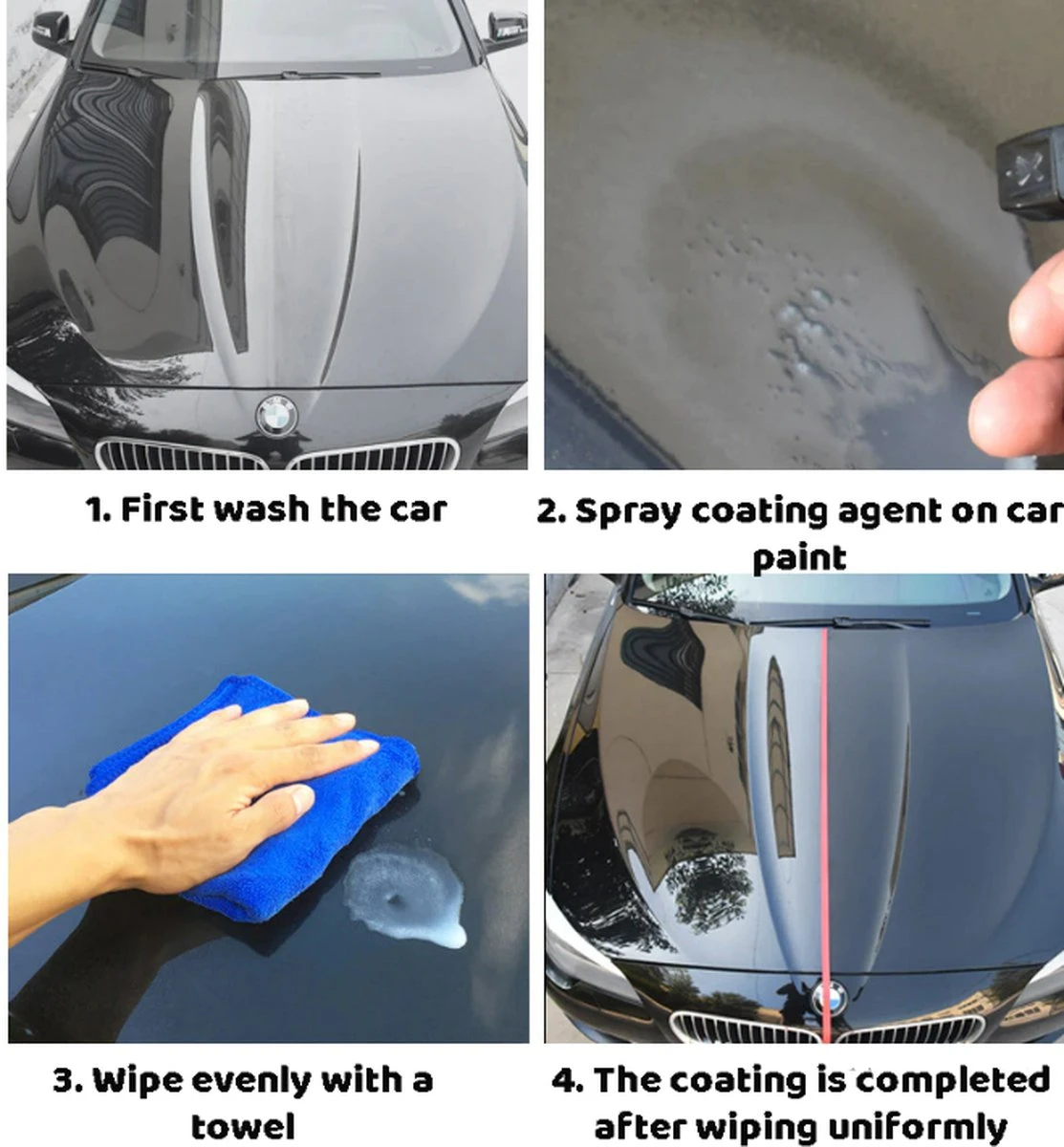 1. First wash the car

2. Spray coating agent on car paint

3. Wipe evenly with a towel

4. The coating is completed after wiping uniformly