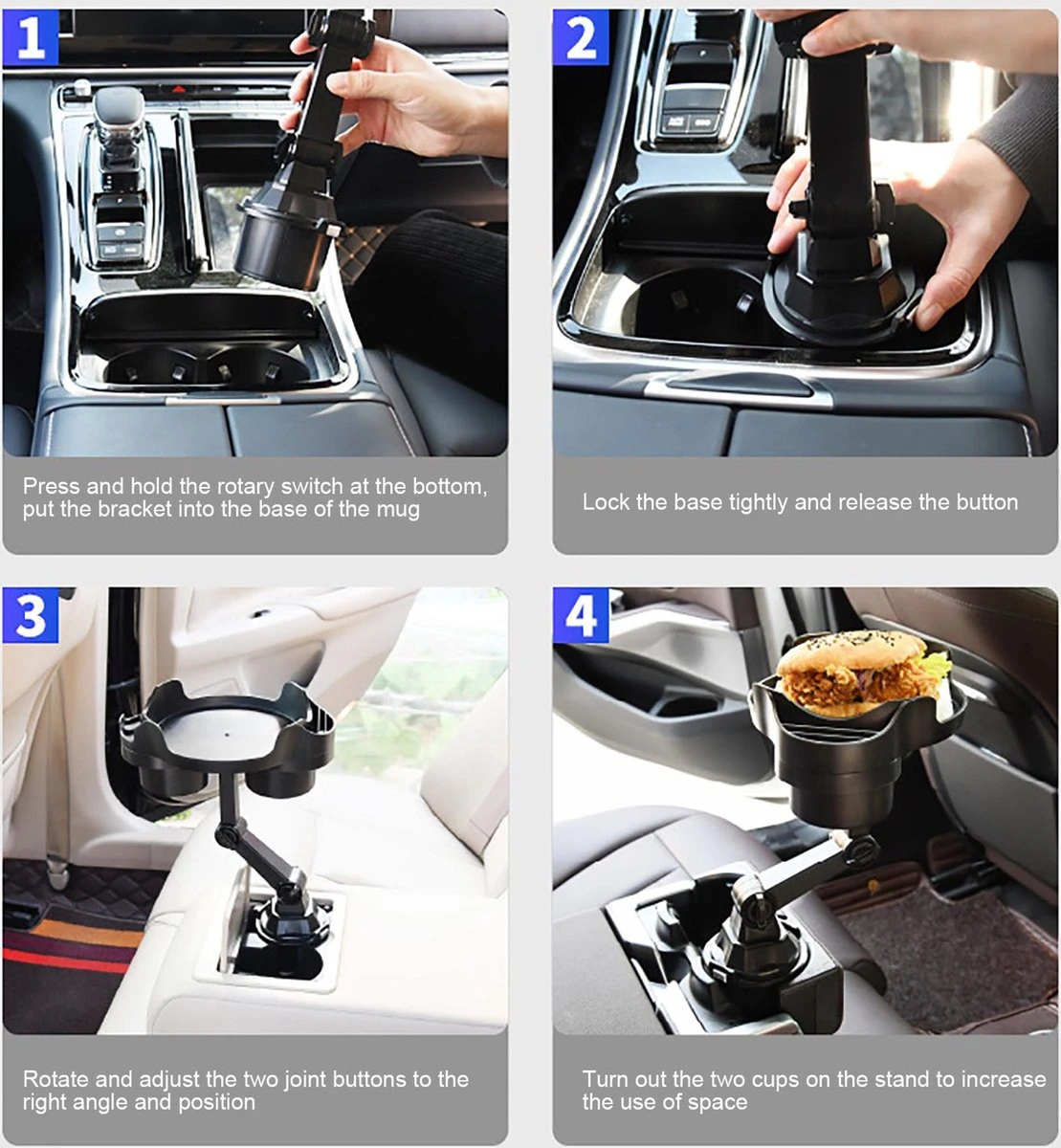 1

Press and hold the rotary switch at the bottom, put the bracket into the base of the mug

2

Lock the base tightly and release the button

3

Rotate and adjust the two joint buttons to the right angle and position

4

Turn out the two cups on the stand to increase the use of space