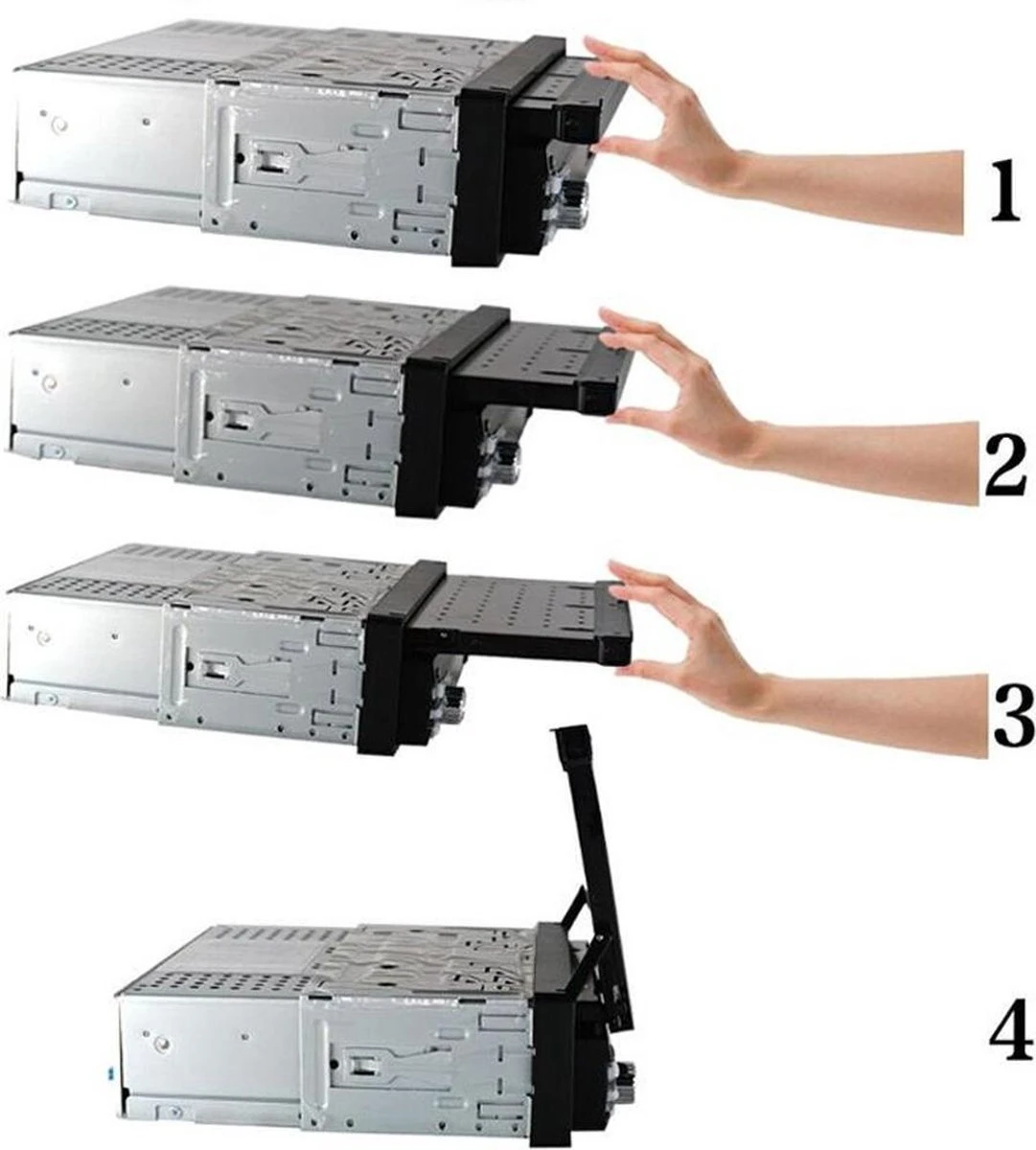 1

2

3

4